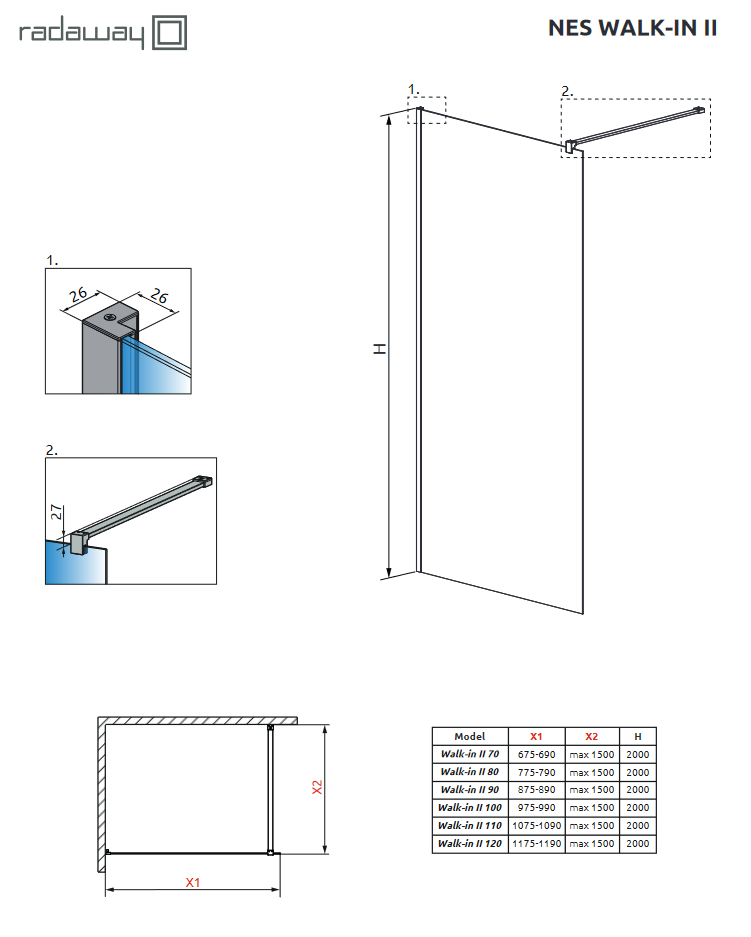 radaway

NES WALK-IN II

1.

2.

H

1.

26

26

2.

27

X2

X1

| Model | X1 | X2 | H |
|---|---|---|---|
| Walk-in II 70 | 675-690 | max 1500 | 2000 |
| Walk-in II 80 | 775-790 | max 1500 | 2000 |
| Walk-in II 90 | 875-890 | max 1500 | 2000 |
| Walk-in II 100 | 975-990 | max 1500 | 2000 |
| Walk-in II 110 | 1075-1090 | max 1500 | 2000 |
| Walk-in II 120 | 1175-1190 | max 1500 | 2000 |