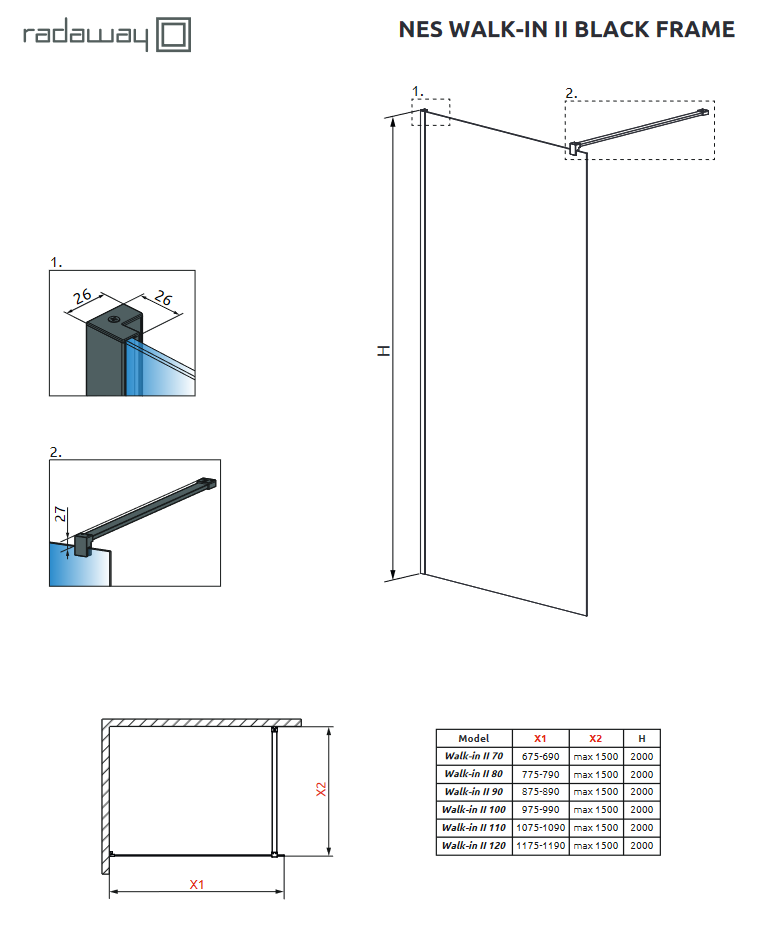 radaway

NES WALK-IN II BLACK FRAME

1.

2.

H

1.

26

26

2.

27

X2

X1

| Model | X1 | X2 | H |
|---|---|---|---|
| Walk-in II 70 | 675-690 | max 1500 | 2000 |
| Walk-in II 80 | 775-790 | max 1500 | 2000 |
| Walk-in II 90 | 875-890 | max 1500 | 2000 |
| Walk-in II 100 | 975-990 | max 1500 | 2000 |
| Walk-in II 110 | 1075-1090 | max 1500 | 2000 |
| Walk-in II 120 | 1175-1190 | max 1500 | 2000 |