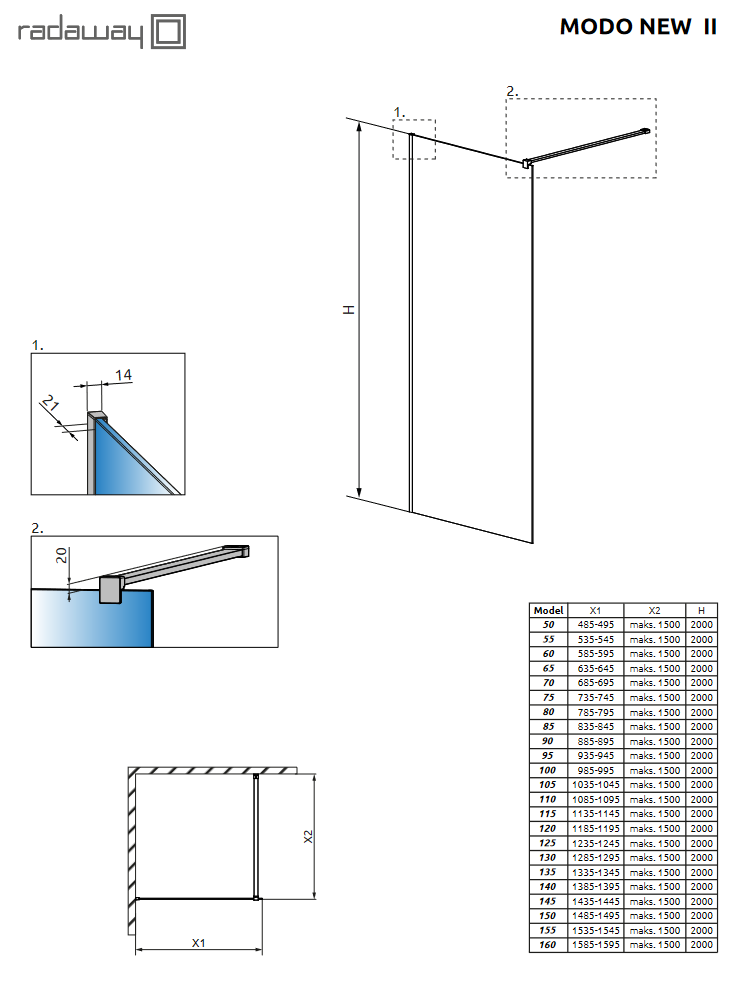 radaway

MODO NEW II

1.

2.

H

1.

14

21

2.

20

X2

X1

| Model | X1 | X2 | H |
|---|---|---|---|
| 50 | 485-495 | maks. 1500 | 2000 |
| 55 | 535-545 | maks. 1500 | 2000 |
| 60 | 585-595 | maks. 1500 | 2000 |
| 65 | 635-645 | maks. 1500 | 2000 |
| 70 | 685-695 | maks. 1500 | 2000 |
| 75 | 735-745 | maks. 1500 | 2000 |
| 80 | 785-795 | maks. 1500 | 2000 |
| 85 | 835-845 | maks. 1500 | 2000 |
| 90 | 885-895 | maks. 1500 | 2000 |
| 95 | 935-945 | maks. 1500 | 2000 |
| 100 | 985-995 | maks. 1500 | 2000 |
| 105 | 1035-1045 | maks. 1500 | 2000 |
| 110 | 1085-1095 | maks. 1500 | 2000 |
| 115 | 1135-1145 | maks. 1500 | 2000 |
| 120 | 1185-1195 | maks. 1500 | 2000 |
| 125 | 1235-1245 | maks. 1500 | 2000 |
| 130 | 1285-1295 | maks. 1500 | 2000 |
| 135 | 1335-1345 | maks. 1500 | 2000 |
| 140 | 1385-1395 | maks. 1500 | 2000 |
| 145 | 1435-1445 | maks. 1500 | 2000 |
| 150 | 1485-1495 | maks. 1500 | 2000 |
| 155 | 1535-1545 | maks. 1500 | 2000 |
| 160 | 1585-1595 | maks. 1500 | 2000 |