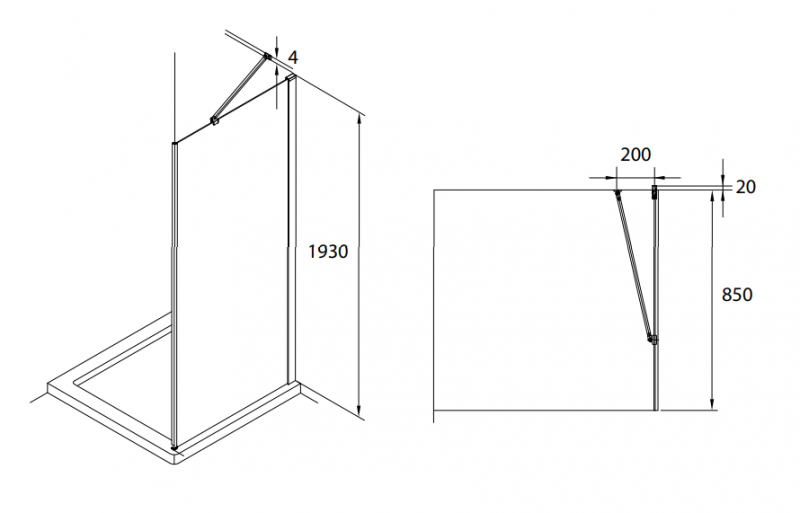 4

1930

200

20

850