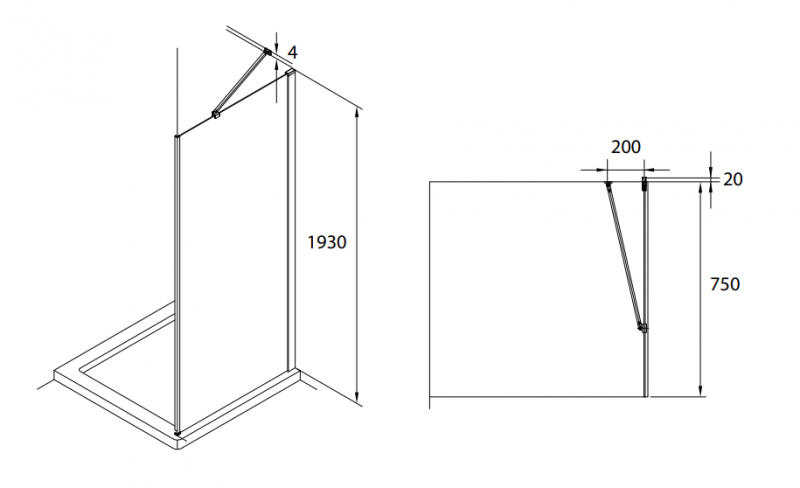 4
1930
200
20
750