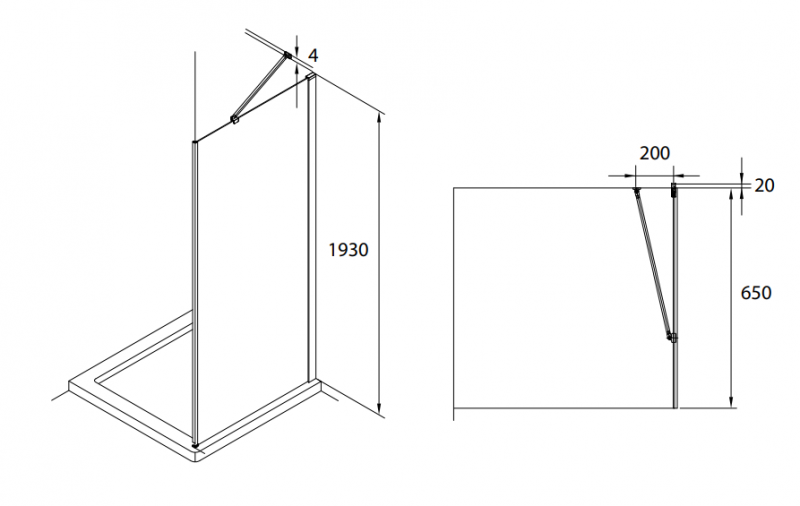 4

1930

200

20

650