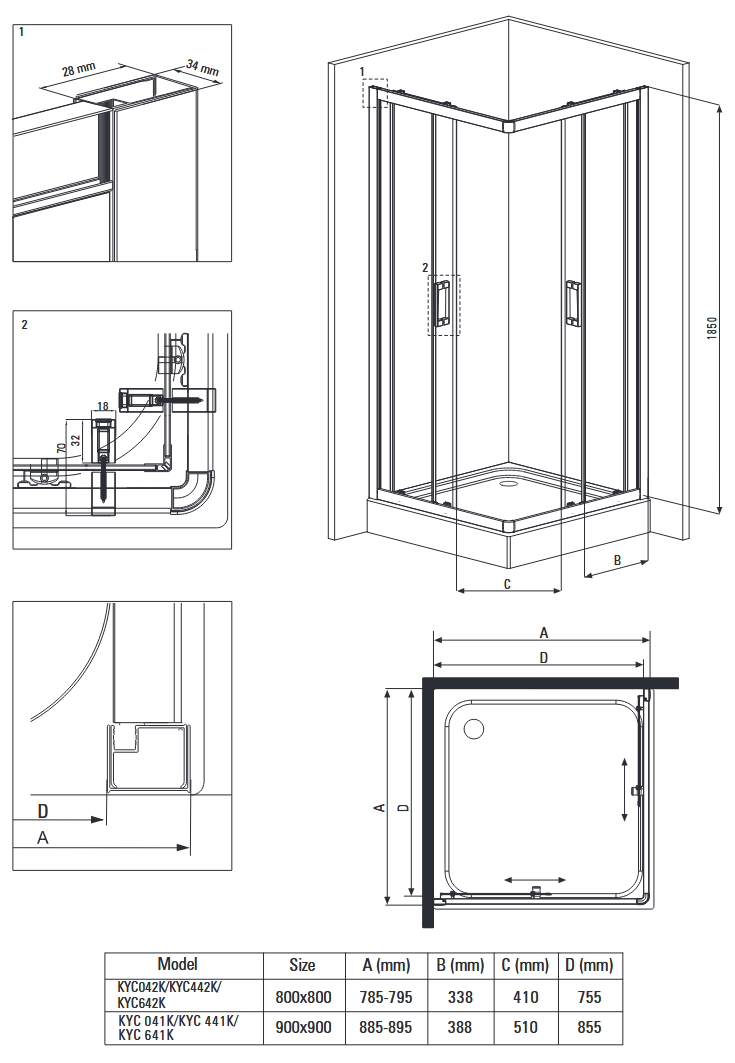 1

28 mm

34 mm

2

18

32

70

D

A

1

2

1850

C

B

A

D

A

D

| Model | Size | A (mm) | B (mm) | C (mm) | D (mm) |
|---|---|---|---|---|---|
| KYC042K/KYC442K/ KYC642K | 800x800 | 785-795 | 338 | 410 | 755 |
| KYC 041K/KYC 441K/ KYC 641K | 900x900 | 885-895 | 388 | 510 | 855 |