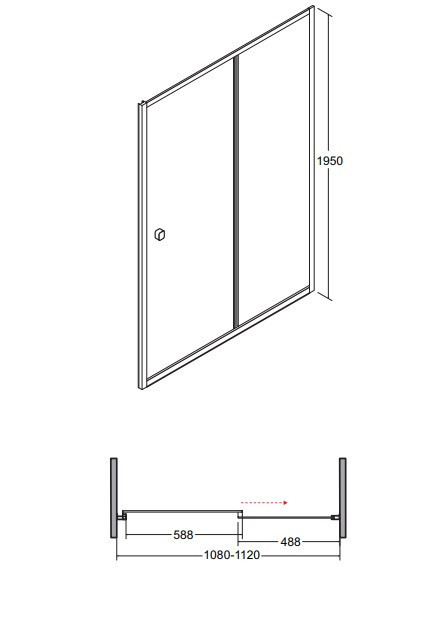 1950

588

488

1080-1120