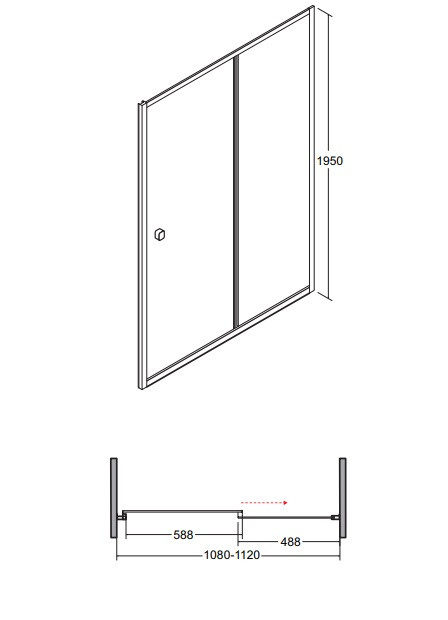 1950

588

488

1080-1120