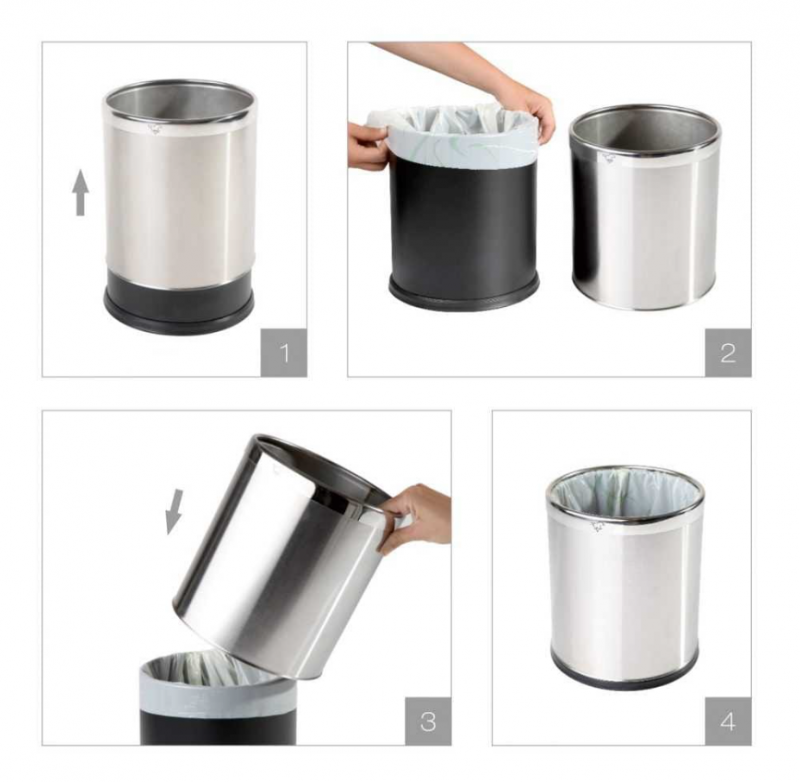 1

2

3

4