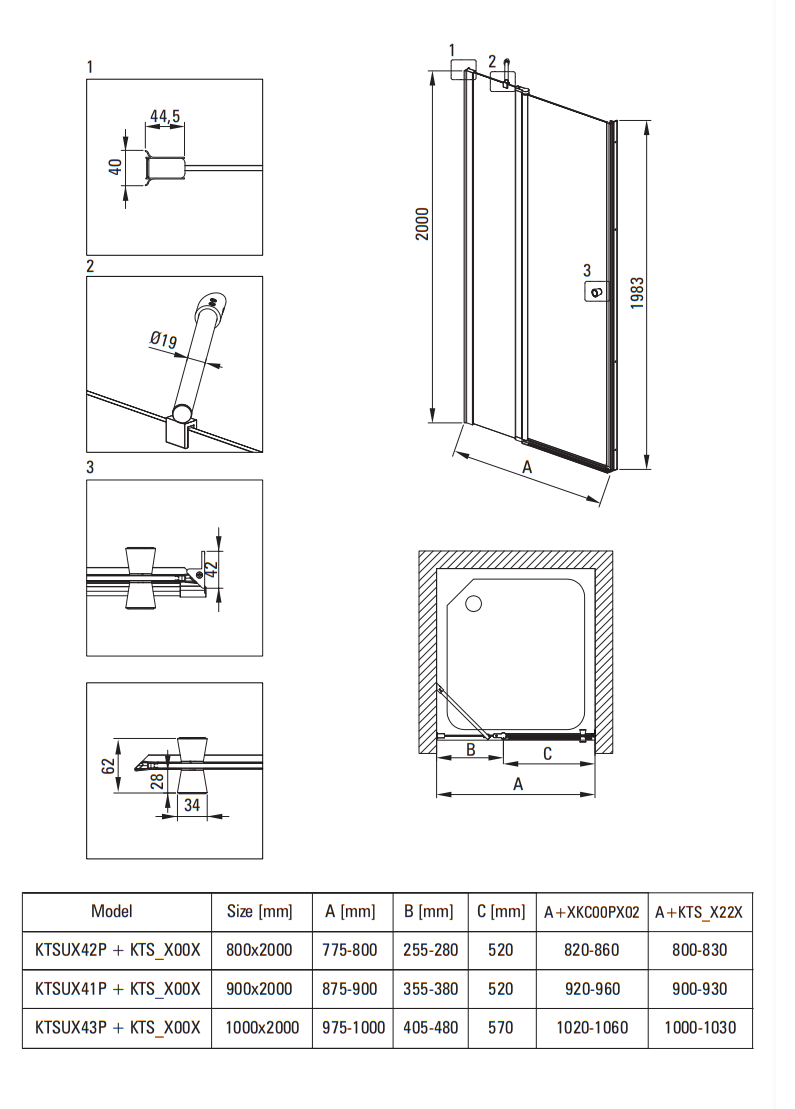 1

44,5

40

2

Ø19

3

42

62

28

34

1 2

2000

3

1983

A

B C

A

| Model | Size [mm] | A [mm] | B [mm] | C [mm] | A+XKC00PX02 | A+KTS_X22X |
|---|---|---|---|---|---|---|
| KTSUX42P + KTS_X00X | 800x2000 | 775-800 | 255-280 | 520 | 820-860 | 800-830 |
| KTSUX41P + KTS_X00X | 900x2000 | 875-900 | 355-380 | 520 | 920-960 | 900-930 |
| KTSUX43P + KTS_X00X | 1000x2000 | 975-1000 | 405-480 | 570 | 1020-1060 | 1000-1030 |