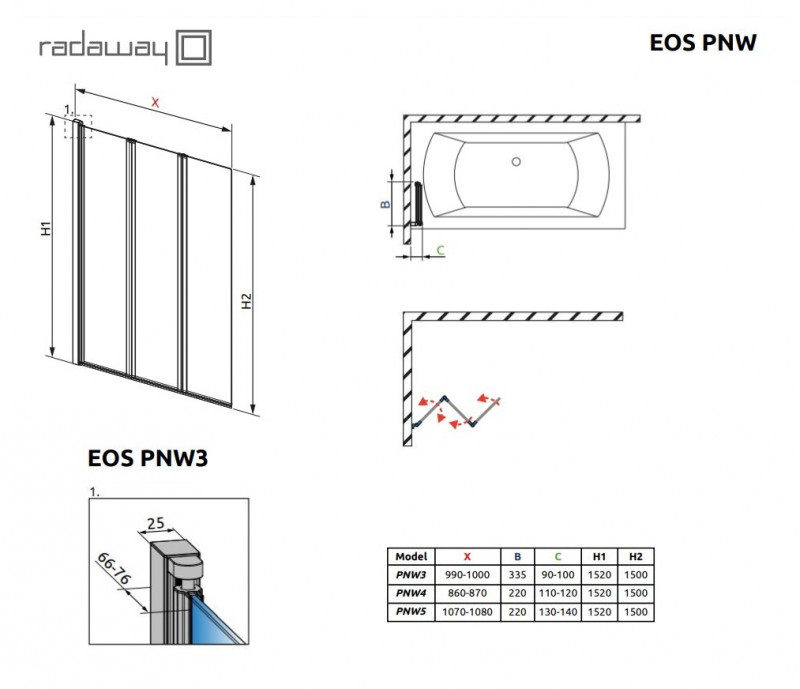 radaway

EOS PNW

1.

X

H1

H2

B

C

EOS PNW3

1.

25

66-76

| Model | X | B | C | H1 | H2 |
|---|---|---|---|---|---|
| PNW3 | 990-1000 | 335 | 90-100 | 1520 | 1500 |
| PNW4 | 860-870 | 220 | 110-120 | 1520 | 1500 |
| PNW5 | 1070-1080 | 220 | 130-140 | 1520 | 1500 |