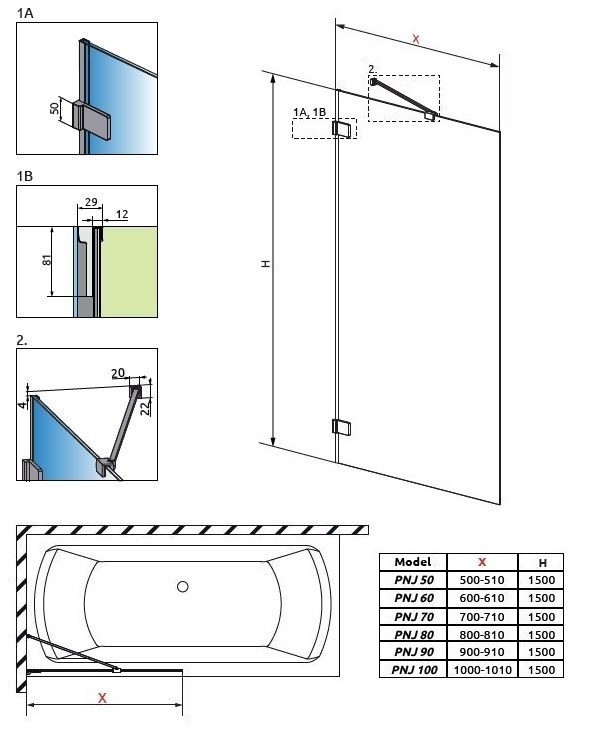 1A

50

1B

29

12

81

2.

20

4

22

X

2.

1A, 1B

H

X

| Model | X | H |
|---|---|---|
| PNJ 50 | 500-510 | 1500 |
| PNJ 60 | 600-610 | 1500 |
| PNJ 70 | 700-710 | 1500 |
| PNJ 80 | 800-810 | 1500 |
| PNJ 90 | 900-910 | 1500 |
| PNJ 100 | 1000-1010 | 1500 |