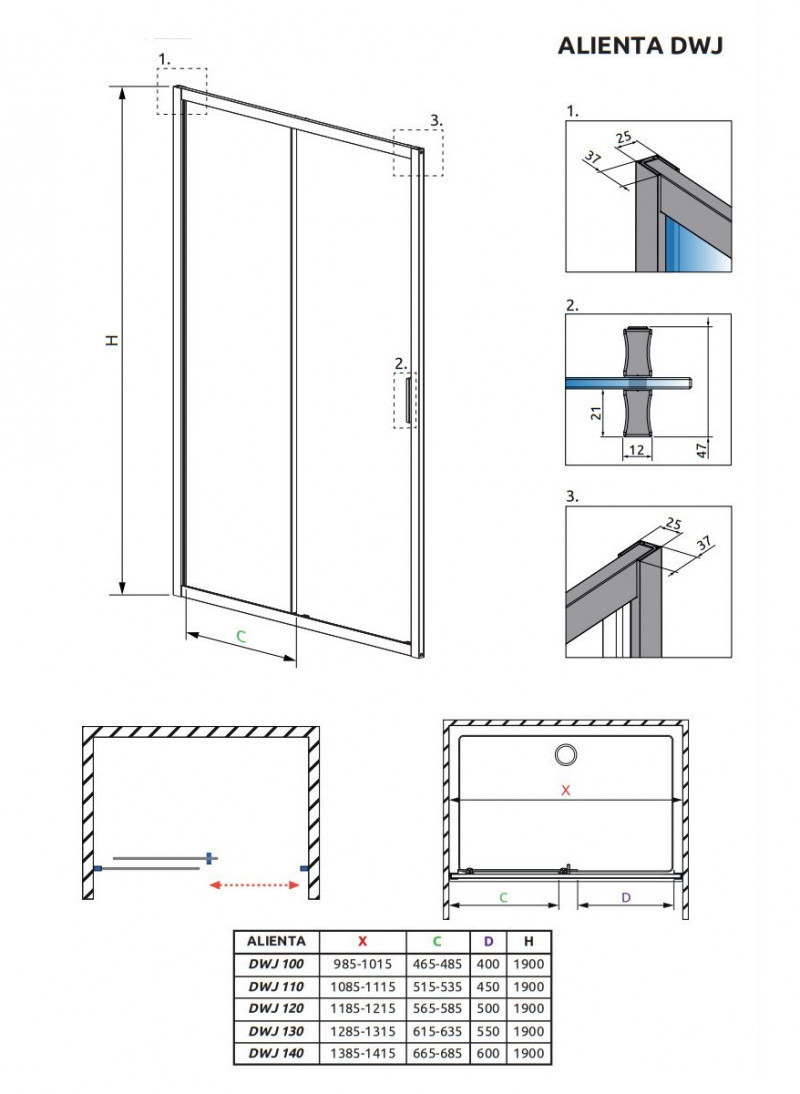 ALIENTA DWJ

1.

3.

H

2.

C

1.

25

37

2.

21

12

47

3.

25

37

X

C

D

| ALIENTA | X | C | D | H |
|---|---|---|---|---|
| DWJ 100 | 985-1015 | 465-485 | 400 | 1900 |
| DWJ 110 | 1085-1115 | 515-535 | 450 | 1900 |
| DWJ 120 | 1185-1215 | 565-585 | 500 | 1900 |
| DWJ 130 | 1285-1315 | 615-635 | 550 | 1900 |
| DWJ 140 | 1385-1415 | 665-685 | 600 | 1900 |