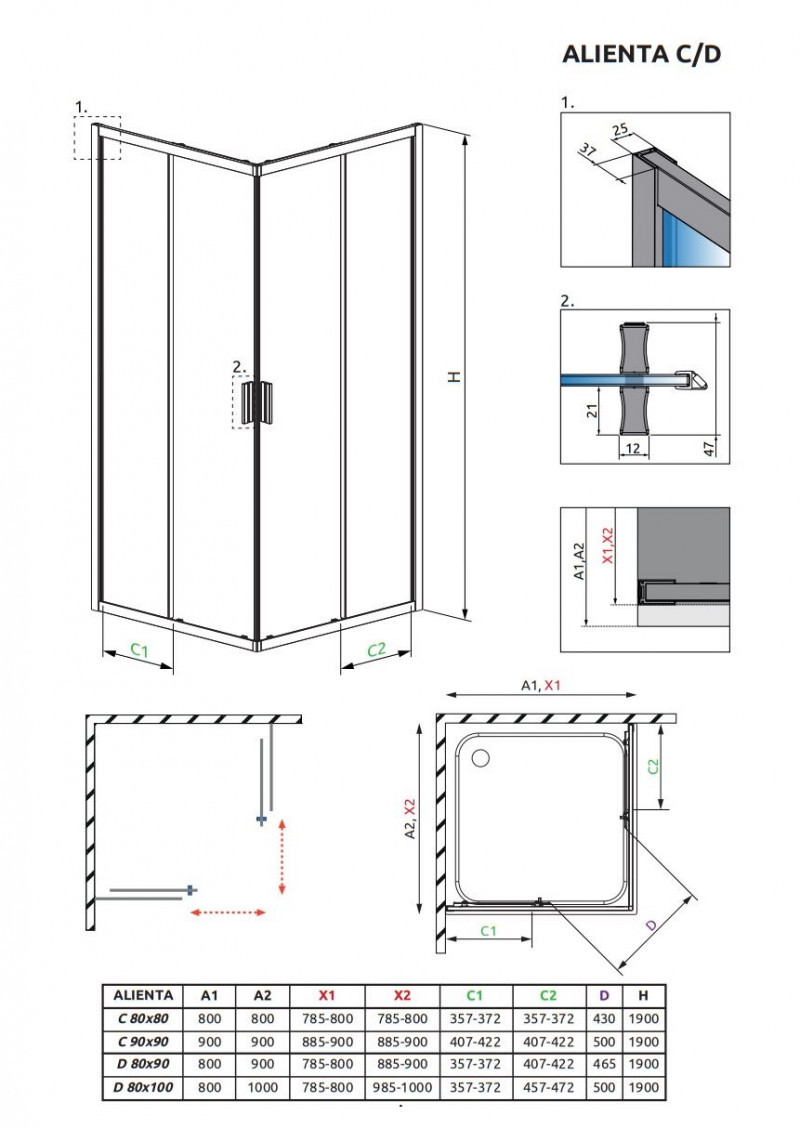 ALIENTA C/D

1.

2.

H

C1

C2

1.

25

37

2.

21

12

47

A1,A2

X1,X2

A1, X1

A2, X2

C2

C1

D

| ALIENTA | A1 | A2 | X1 | X2 | C1 | C2 | D | H |
|---|---|---|---|---|---|---|---|---|
| C 80x80 | 800 | 800 | 785-800 | 785-800 | 357-372 | 357-372 | 430 | 1900 |
| C 90x90 | 900 | 900 | 885-900 | 885-900 | 407-422 | 407-422 | 500 | 1900 |
| D 80x90 | 800 | 900 | 785-800 | 885-900 | 357-372 | 407-422 | 465 | 1900 |
| D 80x100 | 800 | 1000 | 785-800 | 985-1000 | 357-372 | 457-472 | 500 | 1900 |