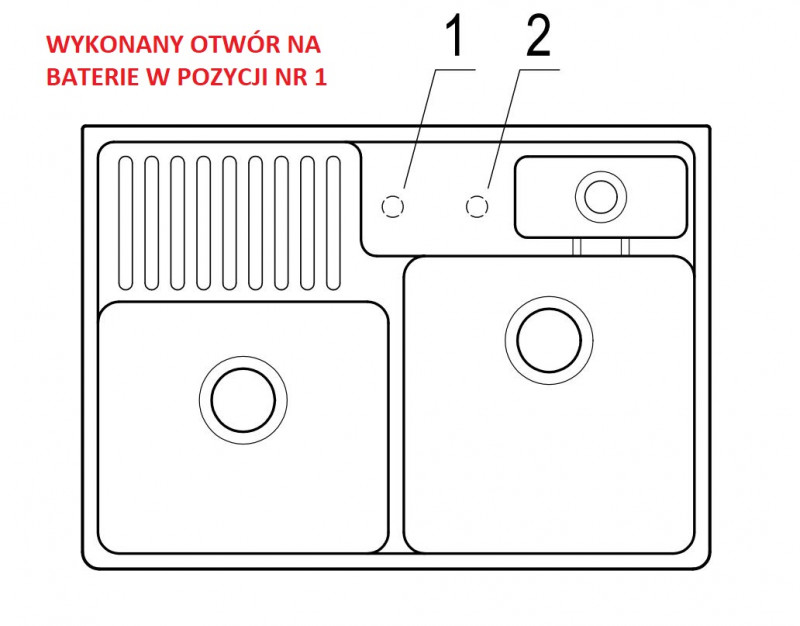 WYKONANY OTWÓR NA BATERIE W POZYCJI NR 1

1

2