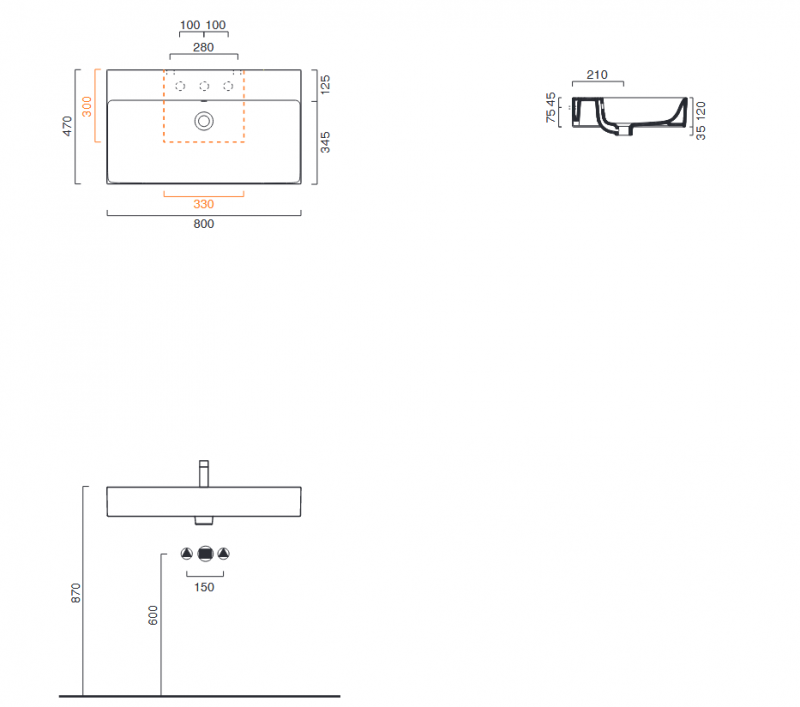 100 100
280
470
300
125
345
330
800
210
75
45
120
35
870
600
150