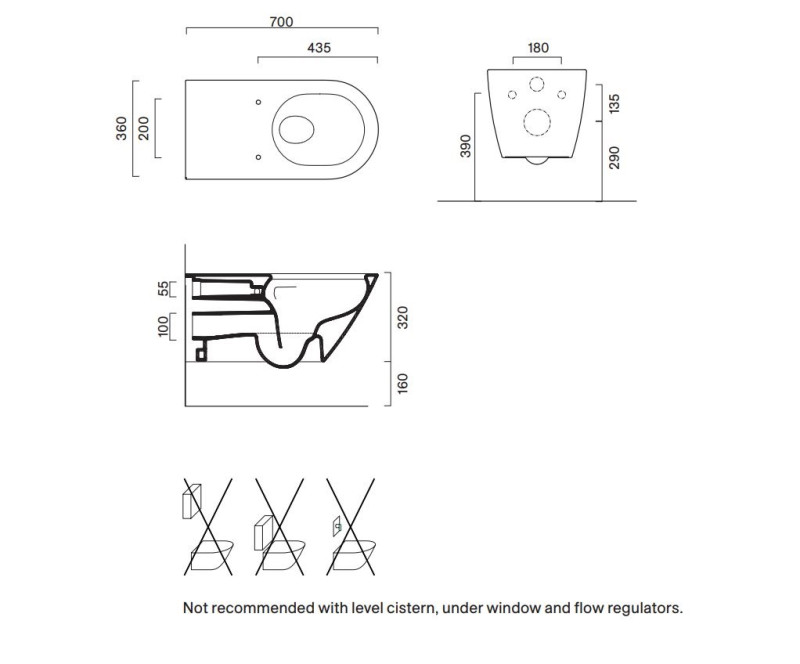 700
435
360
200
180
390
135
290
55
100
320
160

Not recommended with level cistern, under window and flow regulators.