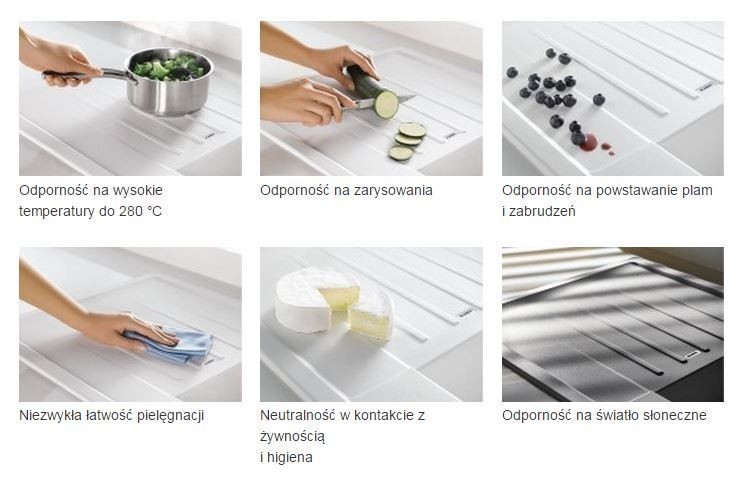 Odporność na wysokie temperatury do 280 °C

Odporność na zarysowania

Odporność na powstawanie plam i zabrudzeń

Niezwykła łatwość pielęgnacji

Neutralność w kontakcie z żywnością
i higiena

Odporność na światło słoneczne