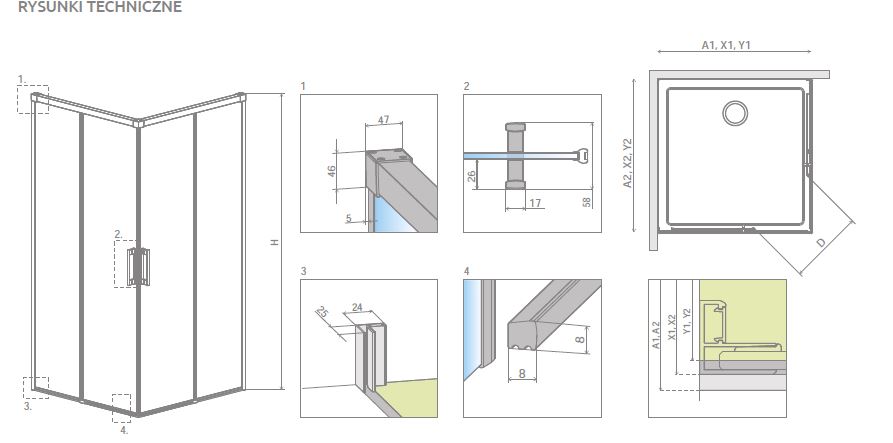 RYSUNKI TECHNICZNE

1.

2.

3.

4.

H

1

47

46

5

2

26

17

58

3

25

24

4

8

8

A1, X1, Y1

A2, X2, Y2

D

A1, A2

X1, X2

Y1, Y2