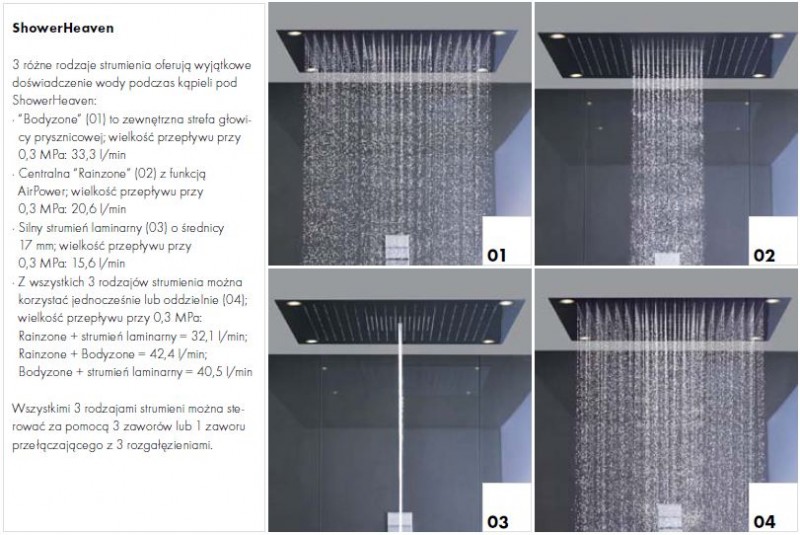 ShowerHeaven

3 różne rodzaje strumienia oferują wyjątkowe doświadczenie wody podczas kąpieli pod ShowerHeaven:

· "Bodyzone" (01) to zewnętrzna strefa głowicy prysznicowej; wielkość przepływu przy 0,3 MPa: 33,3 l/min
· Centralna "Rainzone" (02) z funkcją AirPower; wielkość przepływu przy 0,3 MPa: 20,6 l/min
· Silny strumień laminarny (03) o średnicy 17 mm; wielkość przepływu przy 0,3 MPa: 15,6 l/min
· Z wszystkich 3 rodzajów strumienia można korzystać jednocześnie lub oddzielnie (04); wielkość przepływu przy 0,3 MPa: Rainzone + strumień laminarny = 32,1 l/min; Rainzone + Bodyzone = 42,4 l/min; Bodyzone + strumień laminarny = 40,5 l/min

Wszystkimi 3 rodzajami strumieni można sterować za pomocą 3 zaworów lub 1 zaworu przełączającego z 3 rozgałęzieniami.

01

02

03

04