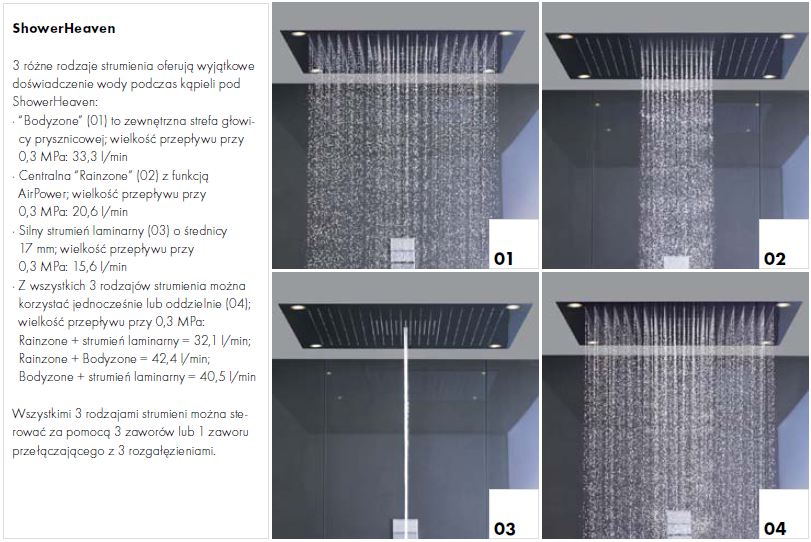 ShowerHeaven

3 różne rodzaje strumienia oferują wyjątkowe doświadczenie wody podczas kąpieli pod ShowerHeaven:
· "Bodyzone" (01) to zewnętrzna strefa głowicy prysznicowej; wielkość przepływu przy 0,3 MPa: 33,3 l/min
· Centralna "Rainzone" (02) z funkcją AirPower; wielkość przepływu przy 0,3 MPa: 20,6 l/min
· Silny strumień laminarny (03) o średnicy 17 mm; wielkość przepływu przy 0,3 MPa: 15,6 l/min
· Z wszystkich 3 rodzajów strumienia można korzystać jednocześnie lub oddzielnie (04); wielkość przepływu przy 0,3 MPa: Rainzone + strumień laminarny = 32,1 l/min; Rainzone + Bodyzone = 42,4 l/min; Bodyzone + strumień laminarny = 40,5 l/min

Wszystkimi 3 rodzajami strumieni można sterować za pomocą 3 zaworów lub 1 zaworu przełączającego z 3 rozgałęzieniami.

01

02

03

04