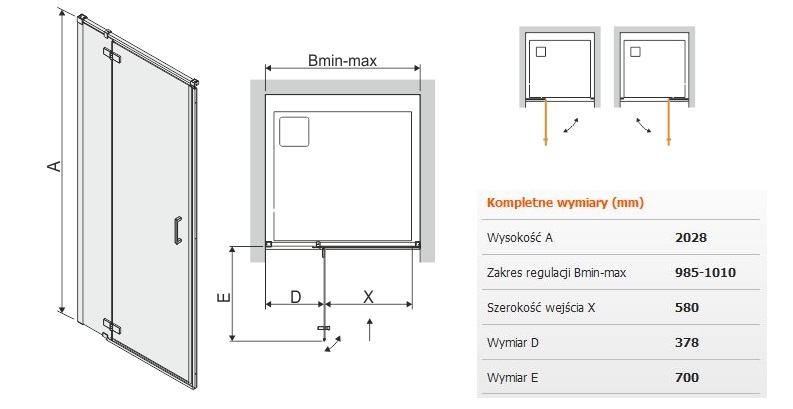 A

Bmin-max

E

D

X

| Kompletne wymiary (mm) | |
|---|---|
| Wysokość A | 2028 |
| Zakres regulacji Bmin-max | 985-1010 |
| Szerokość wejścia X | 580 |
| Wymiar D | 378 |
| Wymiar E | 700 |