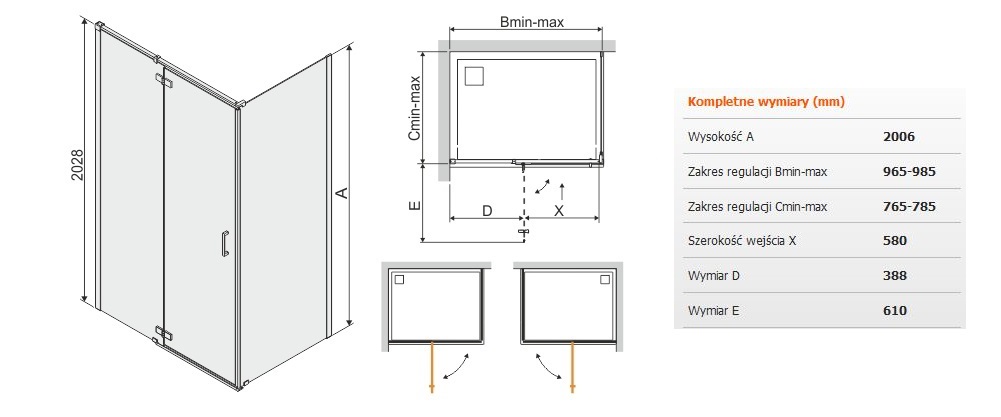 2028

A

Bmin-max

Cmin-max

E

D

X

| Kompletne wymiary (mm) | |
|---|---|
| Wysokość A | 2006 |
| Zakres regulacji Bmin-max | 965-985 |
| Zakres regulacji Cmin-max | 765-785 |
| Szerokość wejścia X | 580 |
| Wymiar D | 388 |
| Wymiar E | 610 |