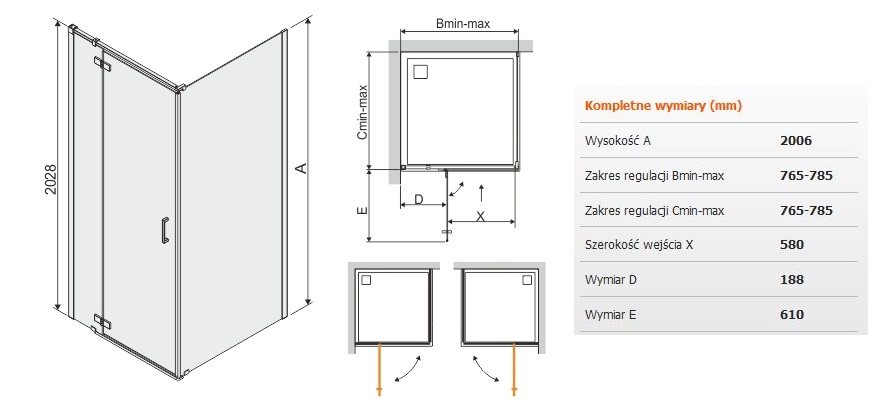 2028

A

Bmin-max

Cmin-max

E

D

X

| Kompletne wymiary (mm) | |
|---|---|
| Wysokość A | 2006 |
| Zakres regulacji Bmin-max | 765-785 |
| Zakres regulacji Cmin-max | 765-785 |
| Szerokość wejścia X | 580 |
| Wymiar D | 188 |
| Wymiar E | 610 |