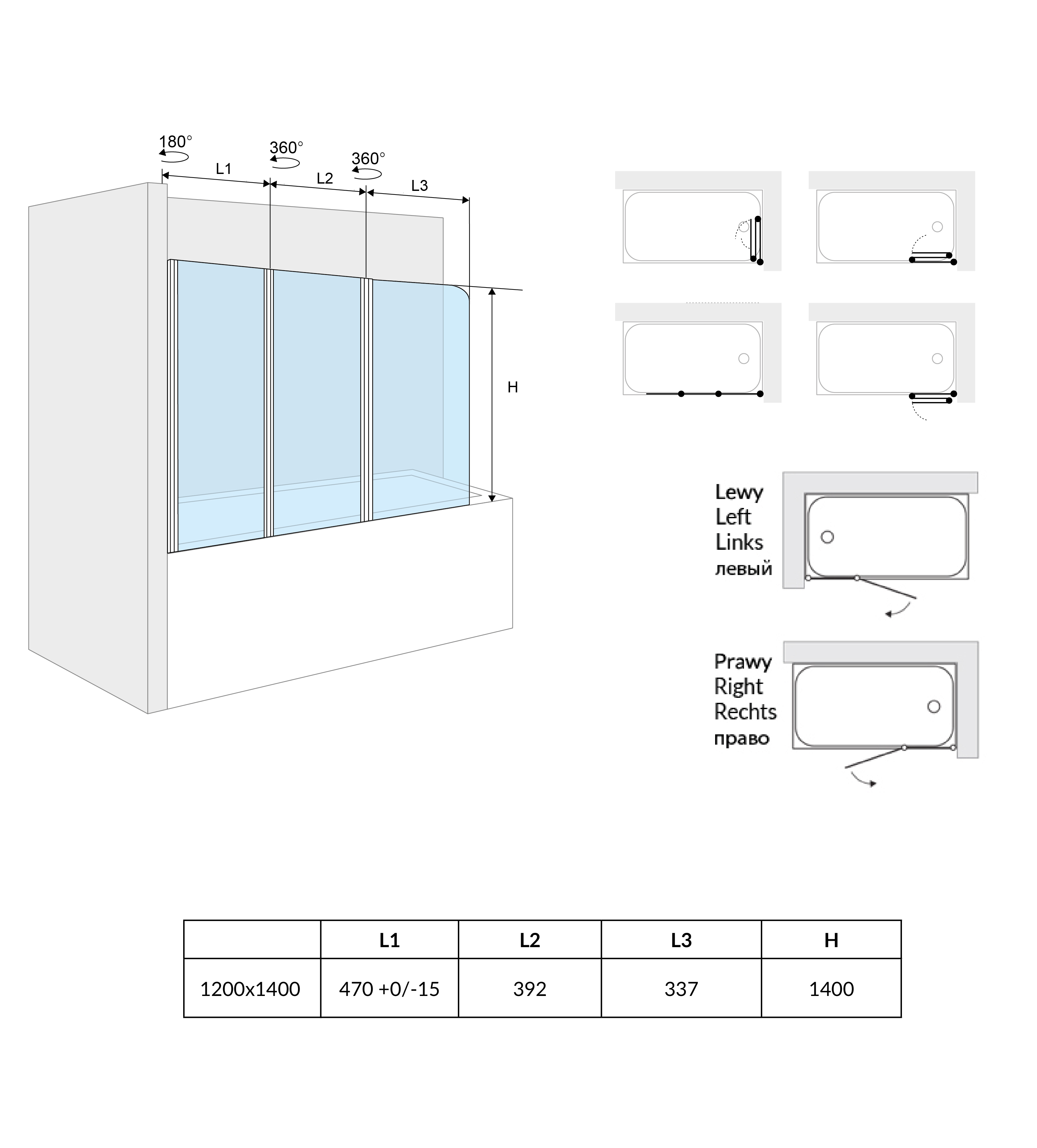 180°
360°
360°
L1
L2
L3
H

Lewy
Left
Links
левый

Prawy
Right
Rechts
право

| | L1 | L2 | L3 | H |
|---|---|---|---|---|
| 1200x1400 | 470 +0/-15 | 392 | 337 | 1400 |