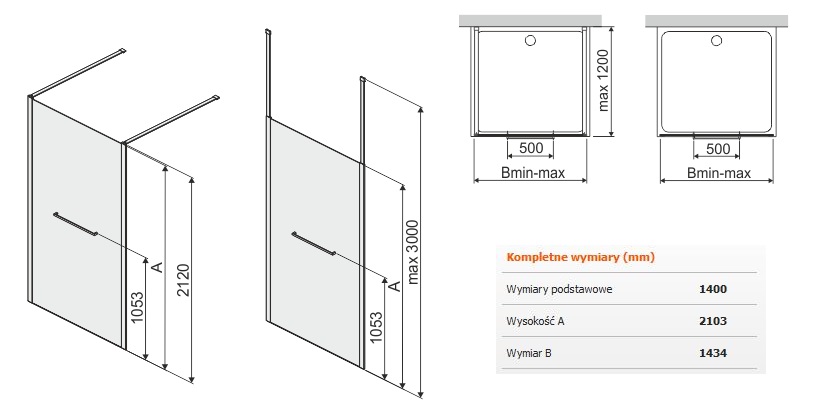 1053

A

2120

1053

A

max 3000

max 1200

500

Bmin-max

500

Bmin-max

Kompletne wymiary (mm)

| | |
|---|---|
| Wymiary podstawowe | 1400 |
| Wysokość A | 2103 |
| Wymiar B | 1434 |