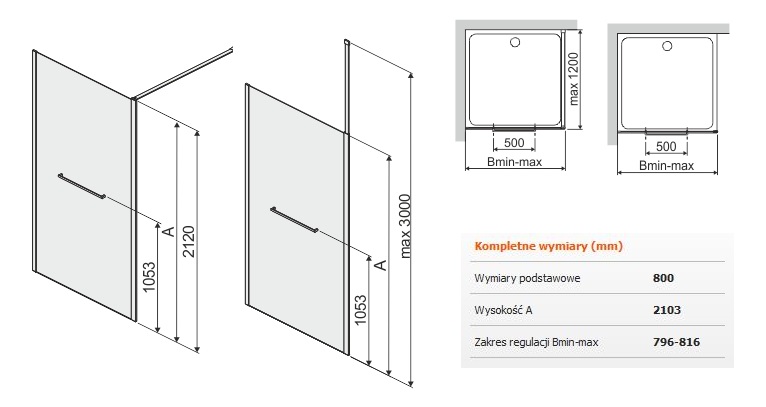 1053

A

2120

1053

A

max 3000

max 1200

500

Bmin-max

500

Bmin-max

| Kompletne wymiary (mm) | |
|---|---|
| Wymiary podstawowe | 800 |
| Wysokość A | 2103 |
| Zakres regulacji Bmin-max | 796-816 |