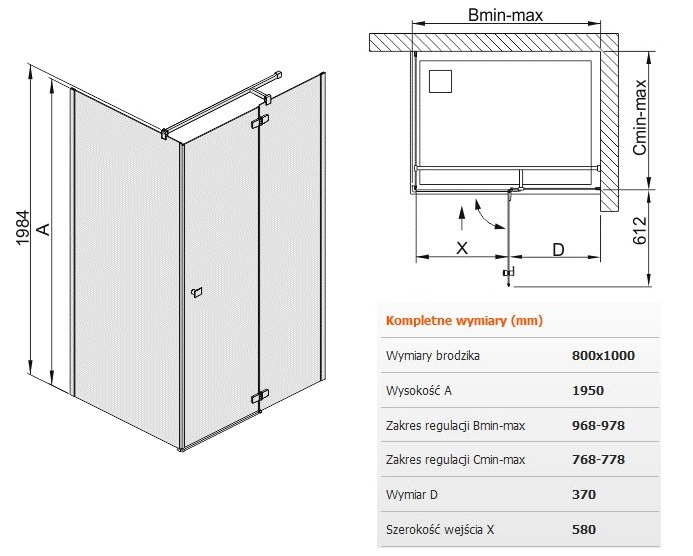 1984
A

Bmin-max
Cmin-max
612
X
D

| Kompletne wymiary (mm) | |
|---|---|
| Wymiary brodzika | 800x1000 |
| Wysokość A | 1950 |
| Zakres regulacji Bmin-max | 968-978 |
| Zakres regulacji Cmin-max | 768-778 |
| Wymiar D | 370 |
| Szerokość wejścia X | 580 |