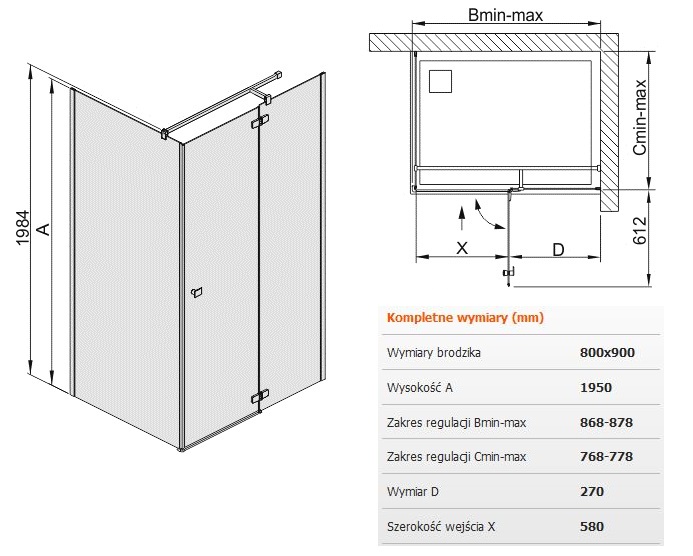 1984

A

Bmin-max

Cmin-max

612

X

D

| Kompletne wymiary (mm) | |
|---|---|
| Wymiary brodzika | 800x900 |
| Wysokość A | 1950 |
| Zakres regulacji Bmin-max | 868-878 |
| Zakres regulacji Cmin-max | 768-778 |
| Wymiar D | 270 |
| Szerokość wejścia X | 580 |