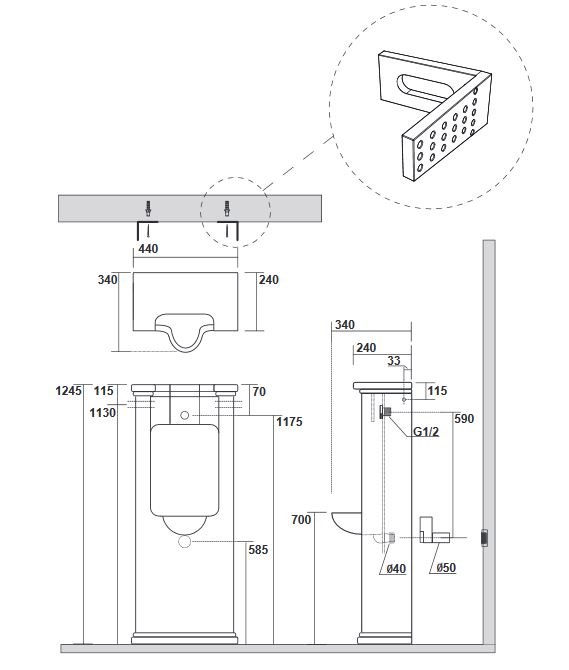 440
340
240
340
240
33
1245
115
70
115
1130
1175
590
G1/2
700
585
ø40
ø50