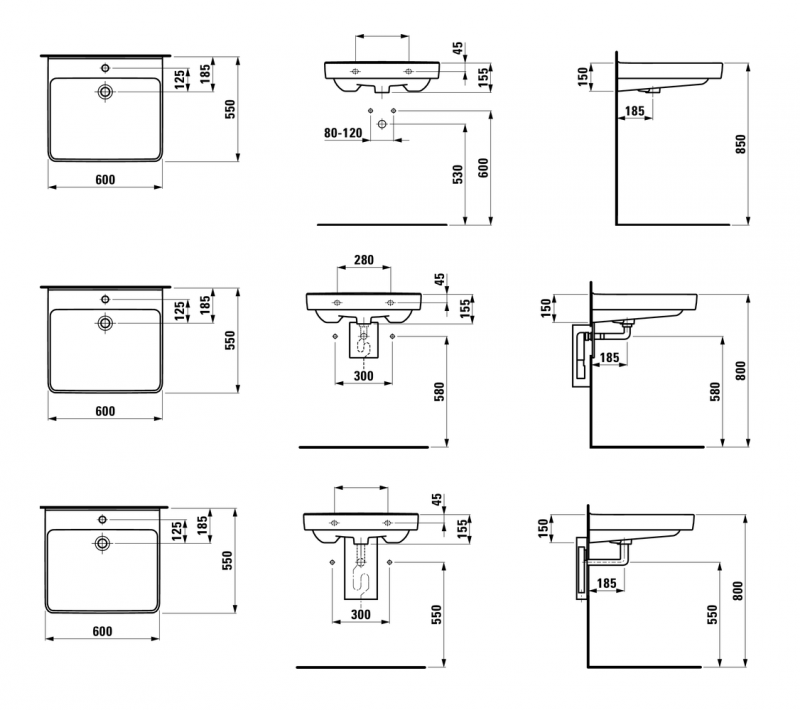 125
185
550
600

45
155
80-120
530
600

150
185
850

125
185
550
600

280
45
155
300
580

150
185
580
800

125
185
550
600

45
155
300
550

150
185
550
800