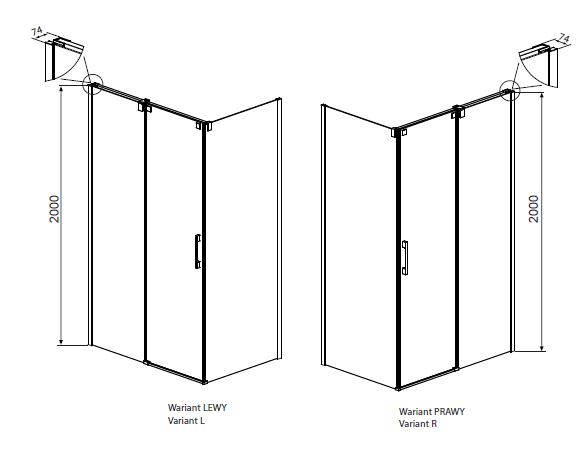 74

2000

Wariant LEWY
Variant L

74

2000

Wariant PRAWY
Variant R