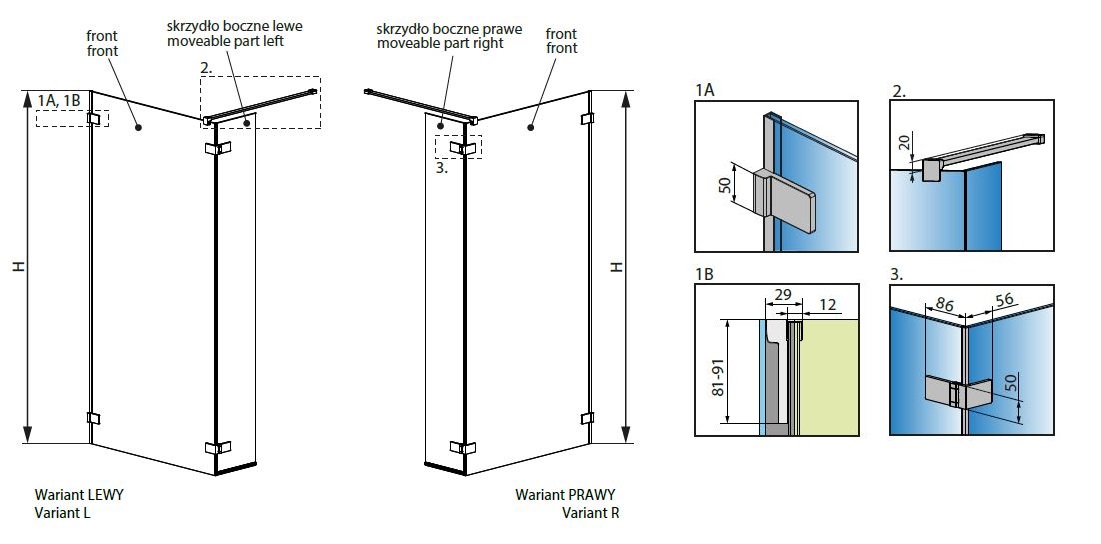 front
front

skrzydło boczne lewe
moveable part left

2.

1A, 1B

H

Wariant LEWY
Variant L

skrzydło boczne prawe
moveable part right

front
front

3.

H

Wariant PRAWY
Variant R

1A

50

2.

20

1B

29

12

81-91

3.

86

56

50