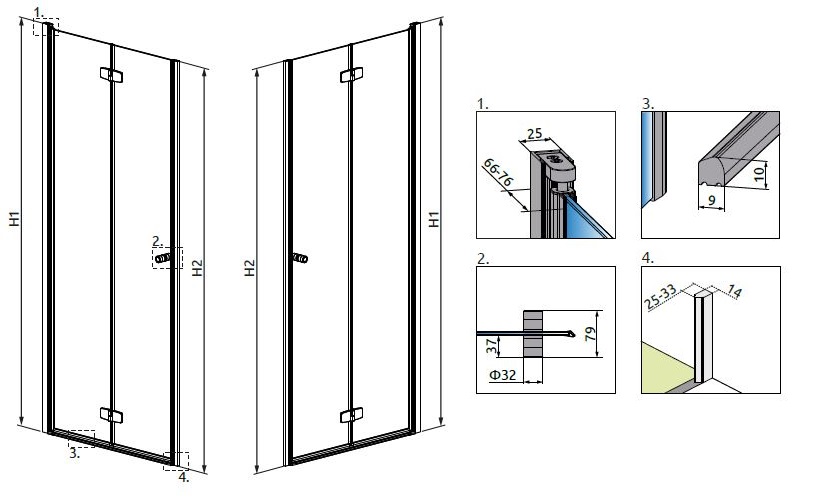 1.
H1
2.
H2
3.
4.
H2
H1
1.
25
66-76
3.
10
9
2.
37
79
Φ32
4.
25-33
14