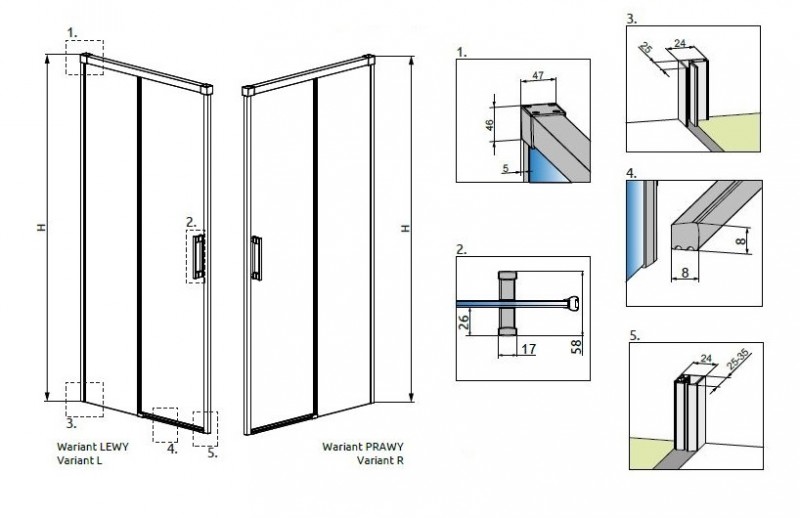 1.

H

2.

3.

4.

5.

Wariant LEWY
Variant L

H

Wariant PRAWY
Variant R

1.
47
46
5

2.
26
17
58

3.
25
24

4.
8
8

5.
24
25-35