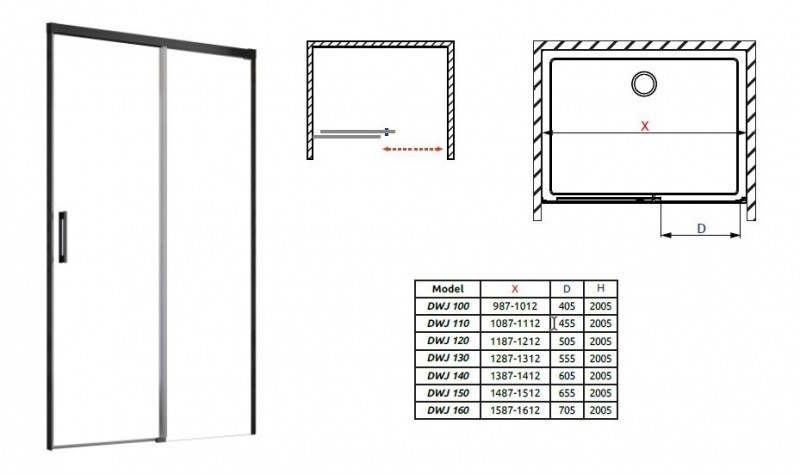 X

D

| Model | X | D | H |
|---|---|---|---|
| DWJ 100 | 987-1012 | 405 | 2005 |
| DWJ 110 | 1087-1112 | 455 | 2005 |
| DWJ 120 | 1187-1212 | 505 | 2005 |
| DWJ 130 | 1287-1312 | 555 | 2005 |
| DWJ 140 | 1387-1412 | 605 | 2005 |
| DWJ 150 | 1487-1512 | 655 | 2005 |
| DWJ 160 | 1587-1612 | 705 | 2005 |