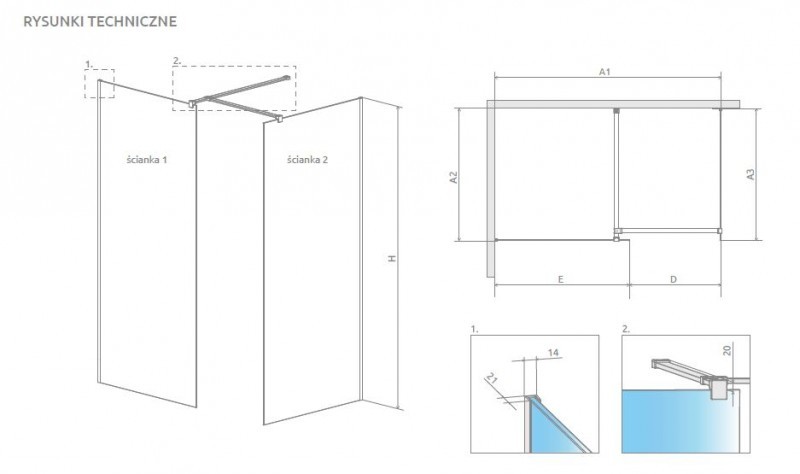 RYSUNKI TECHNICZNE

1.

2.

ścianka 1

ścianka 2

H

A1

A2

A3

E

D

1.

14

21

2.

20