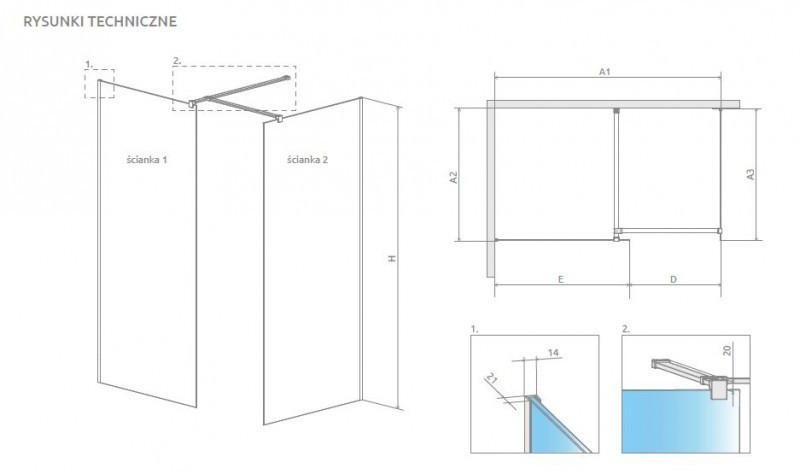 RYSUNKI TECHNICZNE

1.

2.

ścianka 1

ścianka 2

H

A1

A2

A3

E

D

1.

14

21

2.

20