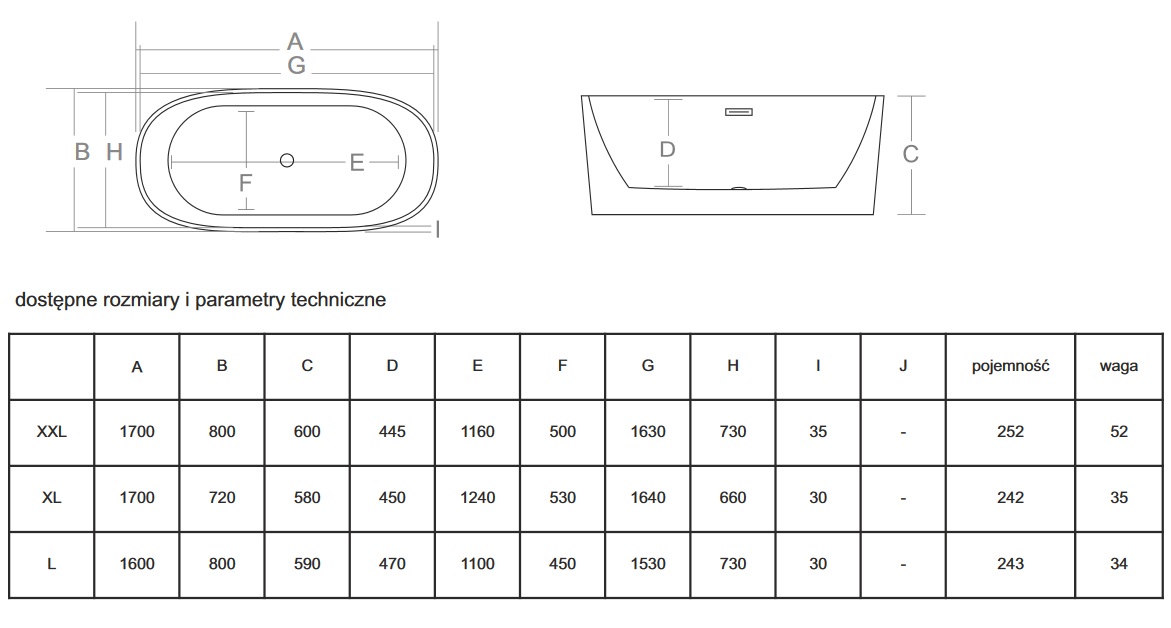 A
G
B H
F
E
I
D
C

dostępne rozmiary i parametry techniczne

|  | A | B | C | D | E | F | G | H | I | J | pojemność | waga |
|---|---|---|---|---|---|---|---|---|---|---|---|---|
| XXL | 1700 | 800 | 600 | 445 | 1160 | 500 | 1630 | 730 | 35 | - | 252 | 52 |
| XL | 1700 | 720 | 580 | 450 | 1240 | 530 | 1640 | 660 | 30 | - | 242 | 35 |
| L | 1600 | 800 | 590 | 470 | 1100 | 450 | 1530 | 730 | 30 | - | 243 | 34 |