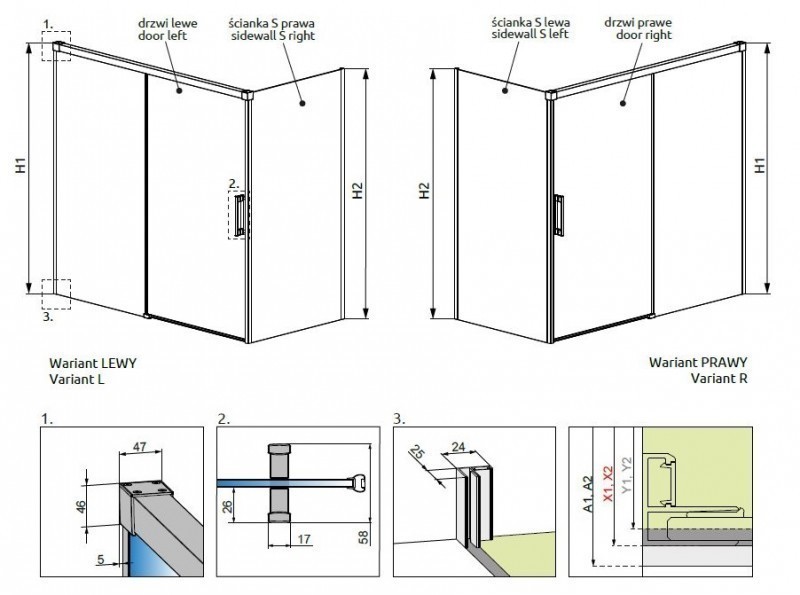 1.

drzwi lewe
door left

ścianka S prawa
sidewall S right

H1

2.

H2

3.

Wariant LEWY
Variant L

ścianka S lewa
sidewall S left

drzwi prawe
door right

H2

H1

Wariant PRAWY
Variant R

1.

47

46

5

2.

26

17

58

3.

25

24

A1, A2

X1, X2

Y1, Y2