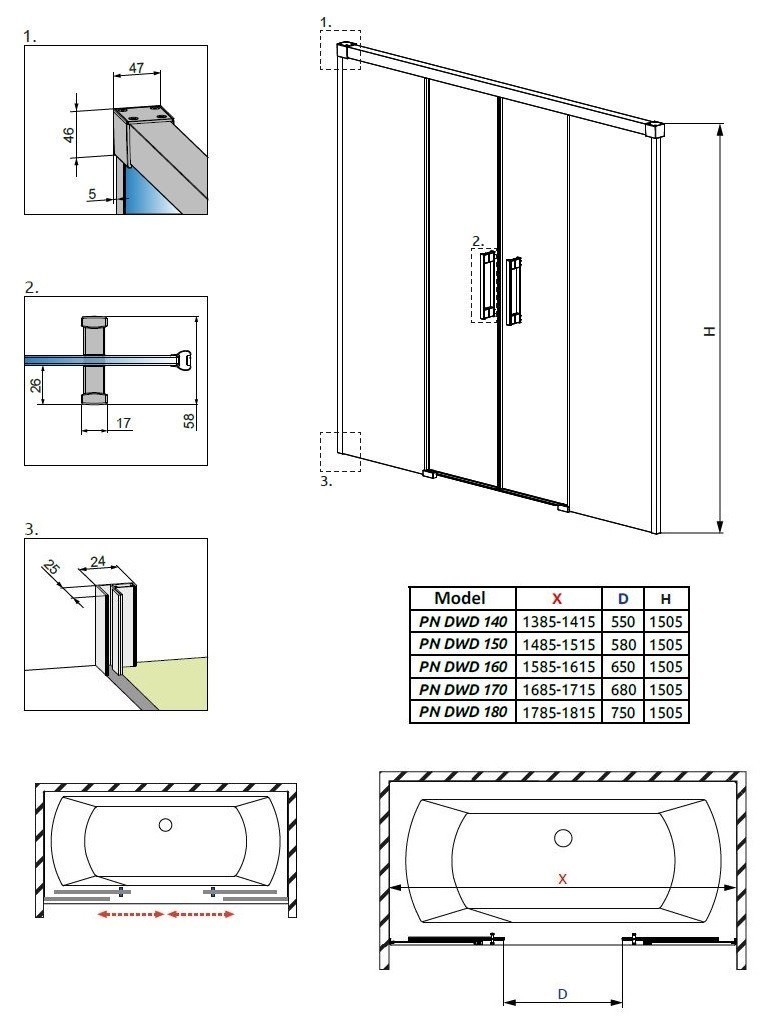 1.

47

46

5

2.

26

17

58

3.

25

24

1.

2.

3.

H

| Model | X | D | H |
|---|---|---|---|
| PN DWD 140 | 1385-1415 | 550 | 1505 |
| PN DWD 150 | 1485-1515 | 580 | 1505 |
| PN DWD 160 | 1585-1615 | 650 | 1505 |
| PN DWD 170 | 1685-1715 | 680 | 1505 |
| PN DWD 180 | 1785-1815 | 750 | 1505 |

X

D