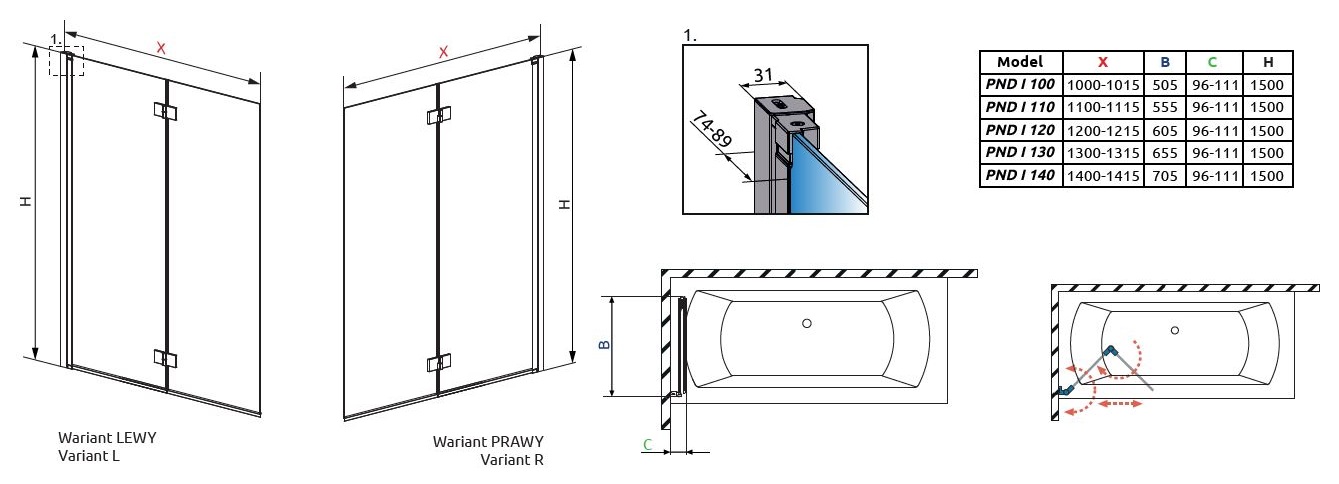 1.

X

H

Wariant LEWY
Variant L

X

H

Wariant PRAWY
Variant R

1.

31

74-89

| Model | X | B | C | H |
|---|---|---|---|---|
| PND I 100 | 1000-1015 | 505 | 96-111 | 1500 |
| PND I 110 | 1100-1115 | 555 | 96-111 | 1500 |
| PND I 120 | 1200-1215 | 605 | 96-111 | 1500 |
| PND I 130 | 1300-1315 | 655 | 96-111 | 1500 |
| PND I 140 | 1400-1415 | 705 | 96-111 | 1500 |

B

C