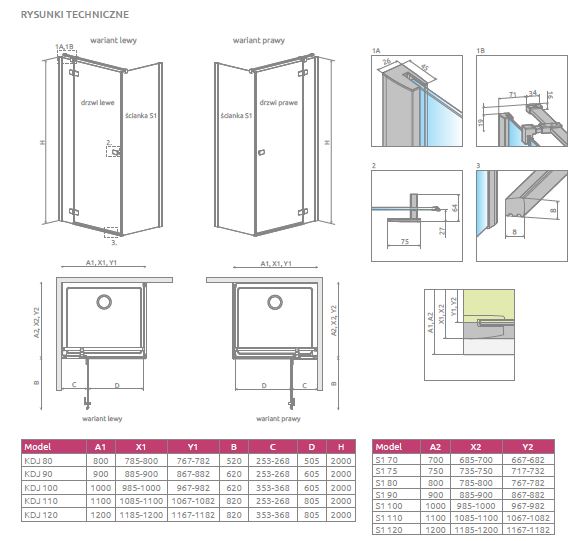 RYSUNKI TECHNICZNE

wariant lewy

1A,1B

drzwi lewe

ścianka S1

2.

3.

H

wariant prawy

ścianka S1

drzwi prawe

H

1A

26

45

1B

71

34

16

19

2

64

27

75

3

8

8

A1, X1, Y1

A2, X2, Y2

B

C

D

wariant lewy

A1, X1, Y1

A2, X2, Y2

B

D

C

wariant prawy

A1, A2

X1, X2

Y1, Y2

| Model | A1 | X1 | Y1 | B | C | D | H |
|---|---|---|---|---|---|---|---|
| KDJ 80 | 800 | 785-800 | 767-782 | 520 | 253-268 | 505 | 2000 |
| KDJ 90 | 900 | 885-900 | 867-882 | 620 | 253-268 | 605 | 2000 |
| KDJ 100 | 1000 | 985-1000 | 967-982 | 620 | 353-368 | 605 | 2000 |
| KDJ 110 | 1100 | 1085-1100 | 1067-1082 | 820 | 253-268 | 805 | 2000 |
| KDJ 120 | 1200 | 1185-1200 | 1167-1182 | 820 | 353-368 | 805 | 2000 |

| Model | A2 | X2 | Y2 |
|---|---|---|---|
| S1 70 | 700 | 685-700 | 667-682 |
| S1 75 | 750 | 735-750 | 717-732 |
| S1 80 | 800 | 785-800 | 767-782 |
| S1 90 | 900 | 885-900 | 867-882 |
| S1 100 | 1000 | 985-1000 | 967-982 |
| S1 110 | 1100 | 1085-1100 | 1067-1082 |
| S1 120 | 1200 | 1185-1200 | 1167-1182 |