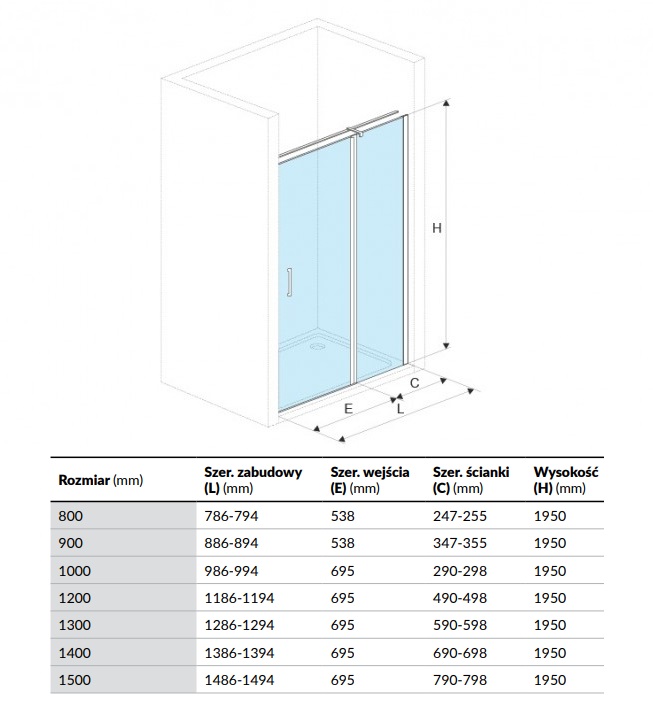 H

C

E

L

| Rozmiar (mm) | Szer. zabudowy (L) (mm) | Szer. wejścia (E) (mm) | Szer. ścianki (C) (mm) | Wysokość (H) (mm) |
|---|---|---|---|---|
| 800 | 786-794 | 538 | 247-255 | 1950 |
| 900 | 886-894 | 538 | 347-355 | 1950 |
| 1000 | 986-994 | 695 | 290-298 | 1950 |
| 1200 | 1186-1194 | 695 | 490-498 | 1950 |
| 1300 | 1286-1294 | 695 | 590-598 | 1950 |
| 1400 | 1386-1394 | 695 | 690-698 | 1950 |
| 1500 | 1486-1494 | 695 | 790-798 | 1950 |