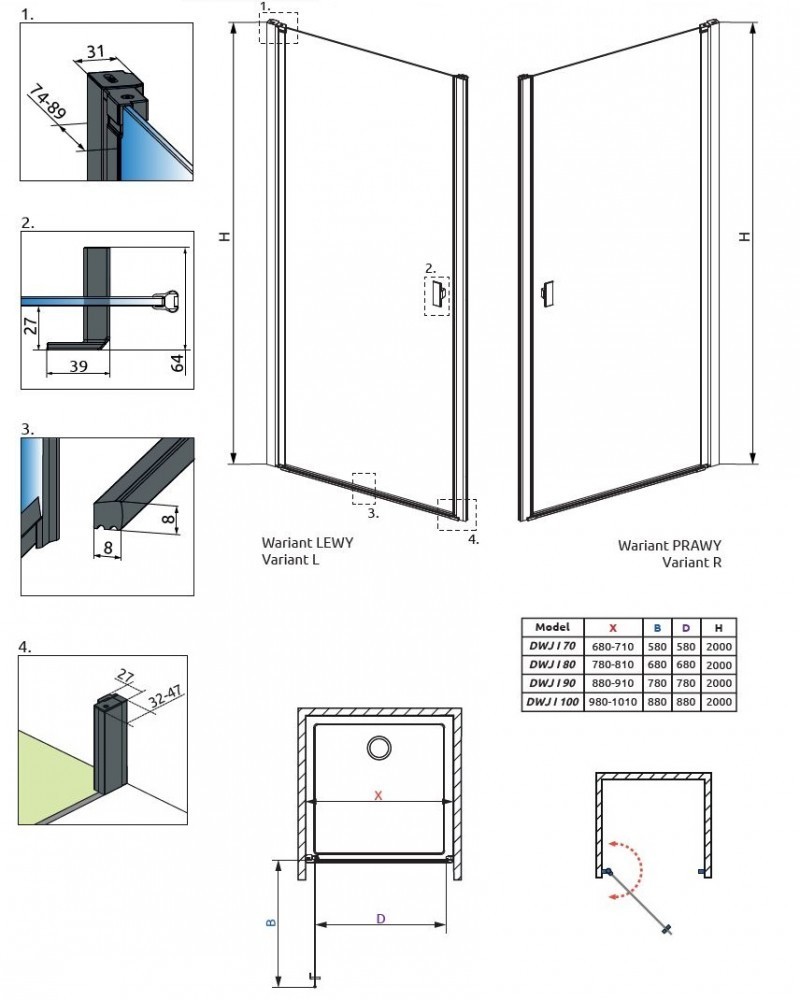 1.

31

74-89

2.

27

39

64

3.

8

8

4.

27

32-47

1.

H

2.

3.

4.

Wariant LEWY
Variant L

H

Wariant PRAWY
Variant R

| Model | X | B | D | H |
|---|---|---|---|---|
| DWJ I 70 | 680-710 | 580 | 580 | 2000 |
| DWJ I 80 | 780-810 | 680 | 680 | 2000 |
| DWJ I 90 | 880-910 | 780 | 780 | 2000 |
| DWJ I 100 | 980-1010 | 880 | 880 | 2000 |

X

B

D