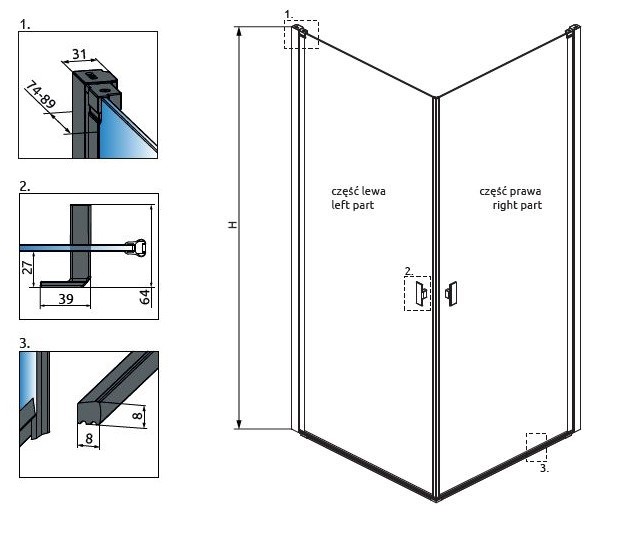 1.

31

74-89

2.

27

39

64

3.

8

8

1.

H

część lewa
left part

część prawa
right part

2.

3.