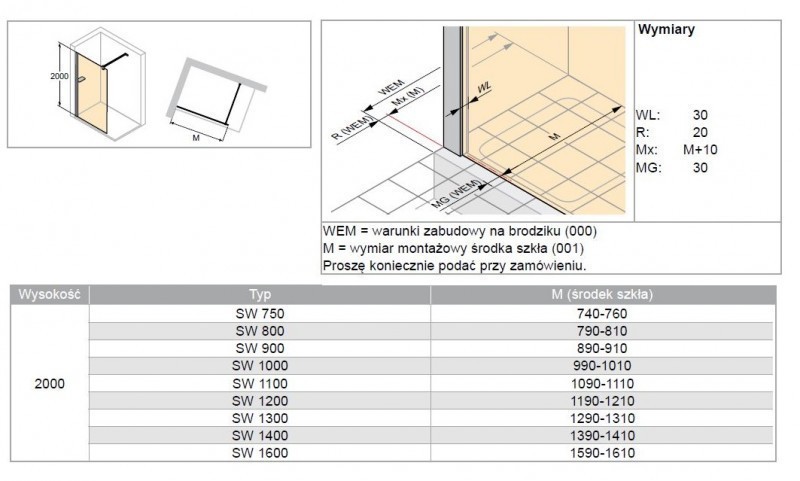 2000

M

WEM

Mx (M)

R (WEM)

WL

M

MG (WEM)

Wymiary

WL: 30
R: 20
Mx: M+10
MG: 30

WEM = warunki zabudowy na brodziku (000)
M = wymiar montażowy środka szkła (001)
Proszę koniecznie podać przy zamówieniu.

| Wysokość | Typ | M (środek szkła) |
|---|---|---|
| 2000 | SW 750 | 740-760 |
| | SW 800 | 790-810 |
| | SW 900 | 890-910 |
| | SW 1000 | 990-1010 |
| | SW 1100 | 1090-1110 |
| | SW 1200 | 1190-1210 |
| | SW 1300 | 1290-1310 |
| | SW 1400 | 1390-1410 |
| | SW 1600 | 1590-1610 |