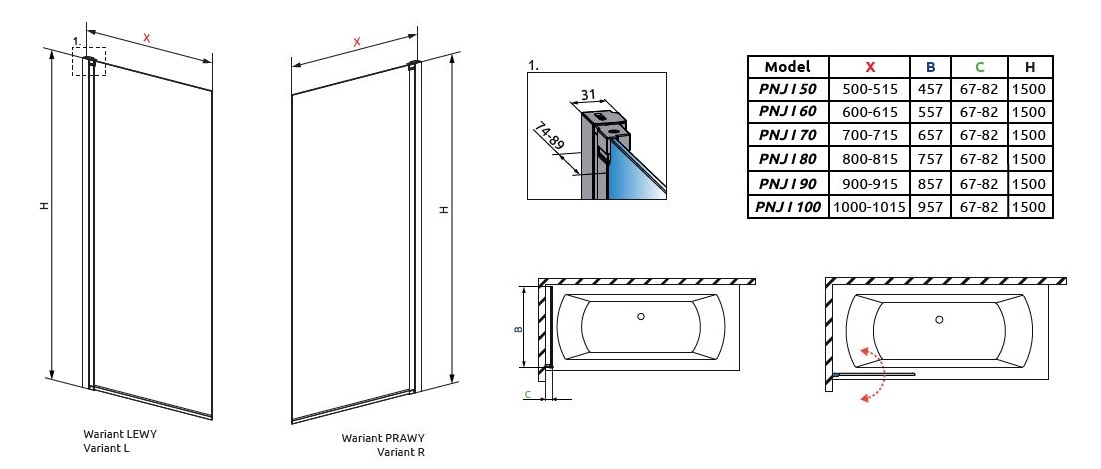 1.

X

H

Wariant LEWY
Variant L

X

H

Wariant PRAWY
Variant R

1.

31

74-89

| Model | X | B | C | H |
|---|---|---|---|---|
| PNJ I 50 | 500-515 | 457 | 67-82 | 1500 |
| PNJ I 60 | 600-615 | 557 | 67-82 | 1500 |
| PNJ I 70 | 700-715 | 657 | 67-82 | 1500 |
| PNJ I 80 | 800-815 | 757 | 67-82 | 1500 |
| PNJ I 90 | 900-915 | 857 | 67-82 | 1500 |
| PNJ I 100 | 1000-1015 | 957 | 67-82 | 1500 |

B

C