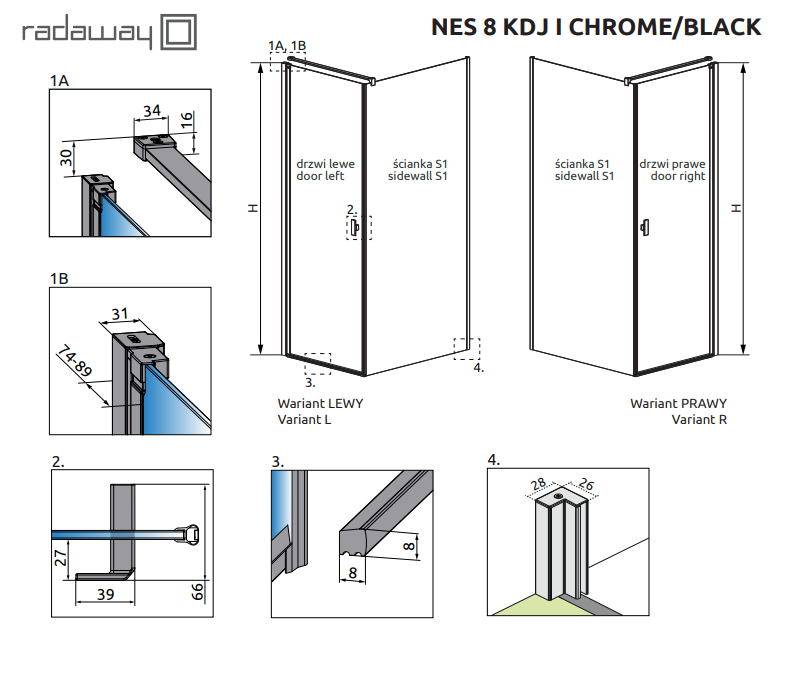 radaway

NES 8 KDJ I CHROME/BLACK

1A
34
16
30

1B
31
74-89

1A, 1B
H
drzwi lewe
door left
ścianka S1
sidewall S1
2.
3.
4.
Wariant LEWY
Variant L

ścianka S1
sidewall S1
drzwi prawe
door right
H
Wariant PRAWY
Variant R

2.
27
39
66

3.
8
8

4.
28
26